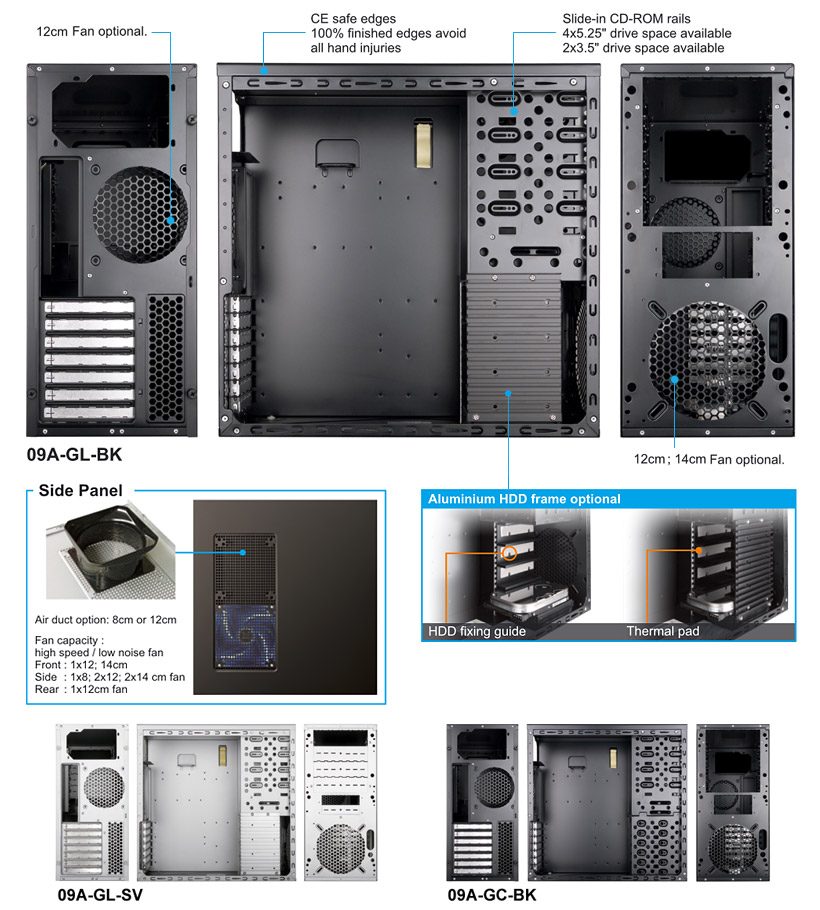 12cm Fan optional.

CE safe edges
100% finished edges avoid all hand injuries

Slide-in CD-ROM rails
4x5.25" drive space available
2x3.5" drive space available

09A-GL-BK

12cm ; 14cm Fan optional.

Side Panel

Air duct option: 8cm or 12cm

Fan capacity :
high speed / low noise fan
Front : 1x12; 14cm
Side : 1x8; 2x12; 2x14 cm fan
Rear : 1x12cm fan

Aluminium HDD frame optional

HDD fixing guide

Thermal pad

09A-GL-SV

09A-GC-BK